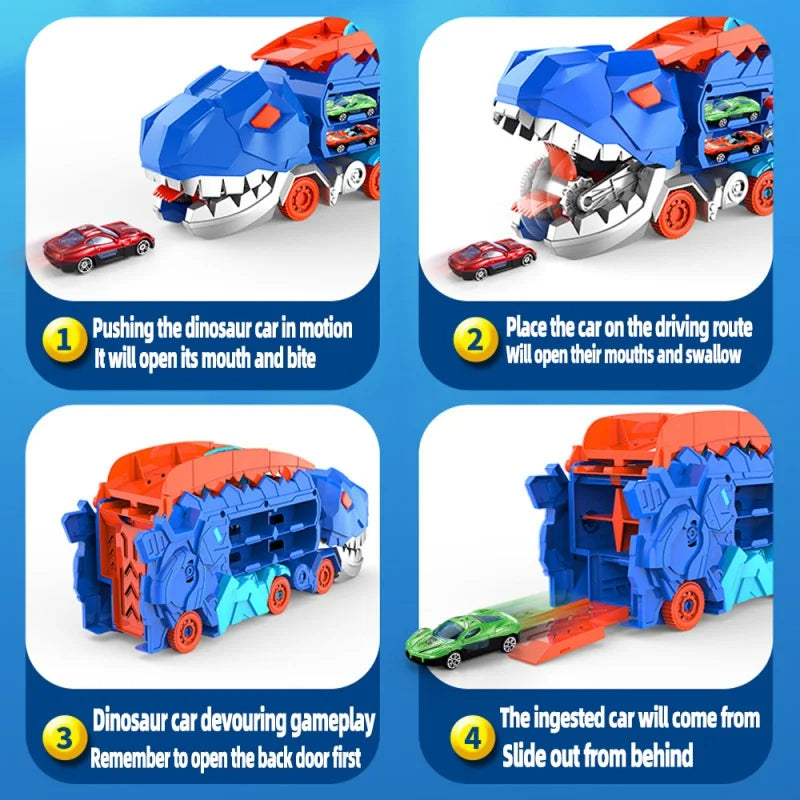 1 Pushing the dinosaur car in motion
It will open its mouth and bite

2 Place the car on the driving route
Will open their mouths and swallow

3 Dinosaur car devouring gameplay
Remember to open the back door first

4 The ingested car will come from
Slide out from behind